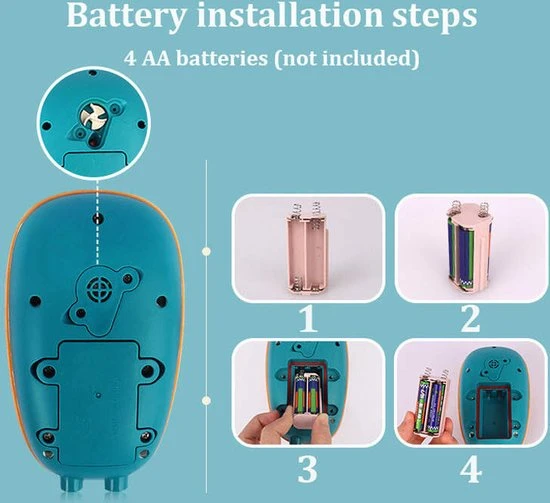 Battery installation steps

4 AA batteries (not included)

1

2

3

4